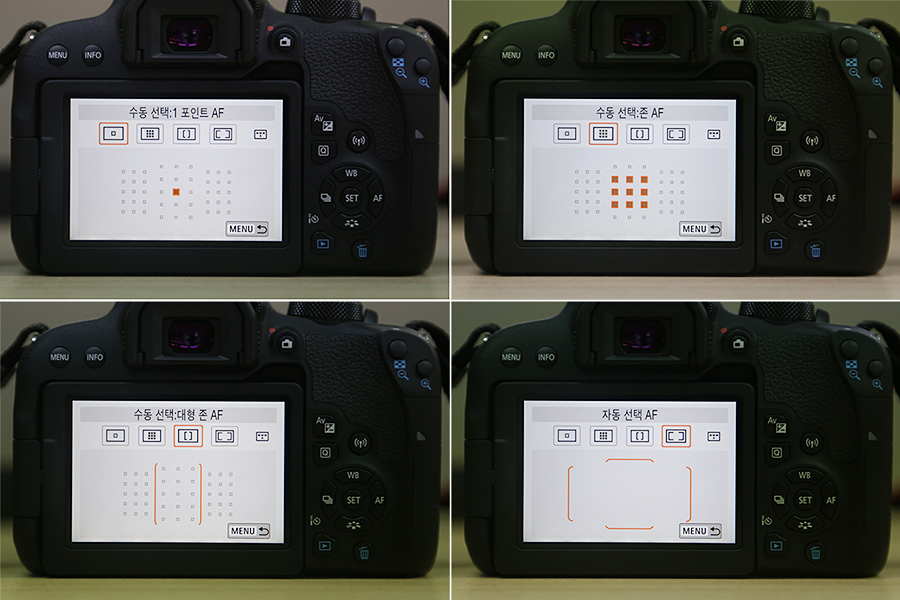 MENU INFO
수동 선택:1 포인트 AF
MENU
Av
Q
WB
SET
AF

MENU INFO
수동 선택:존 AF
MENU
Av
Q
WB
SET
AF

MENU INFO
수동 선택:대형 존 AF
MENU
Av
Q
WB
SET
AF

MENU INFO
자동 선택 AF
MENU
Av
Q
WB
SET
AF